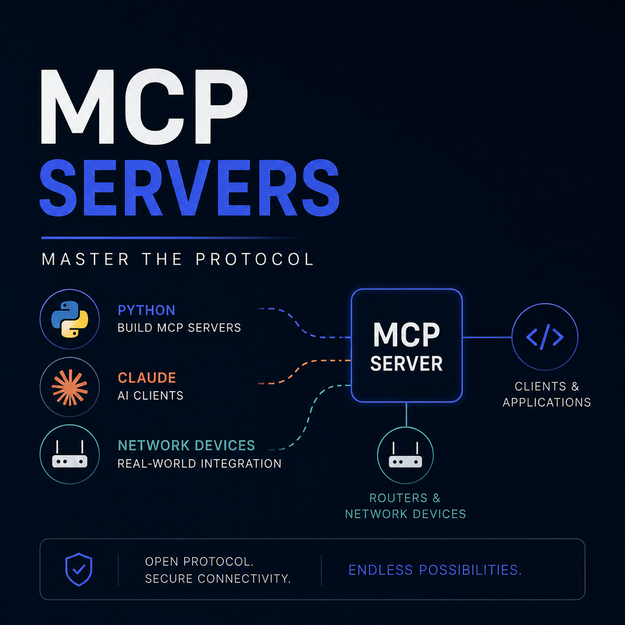 MCP
SERVERS

MASTER THE PROTOCOL

PYTHON
BUILD MCP SERVERS

CLAUDE
AI CLIENTS

NETWORK DEVICES
REAL-WORLD INTEGRATION

MCP
SERVER

</>

CLIENTS &
APPLICATIONS

ROUTERS &
NETWORK DEVICES

OPEN PROTOCOL.
SECURE CONNECTIVITY.

ENDLESS POSSIBILITIES.